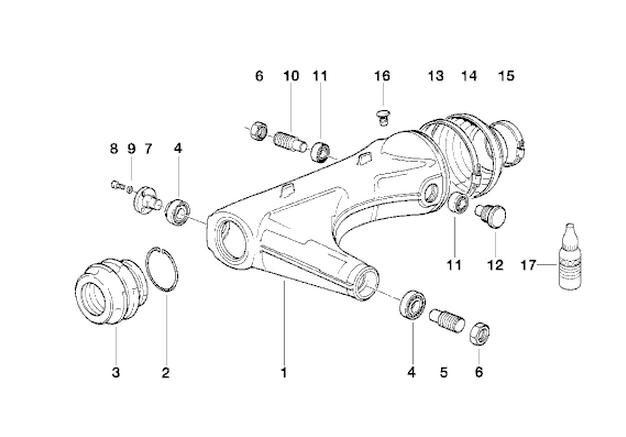 6 10 11 16 13 14 15

8 9 7 4

11 12 17

3 2 1 4 5 6